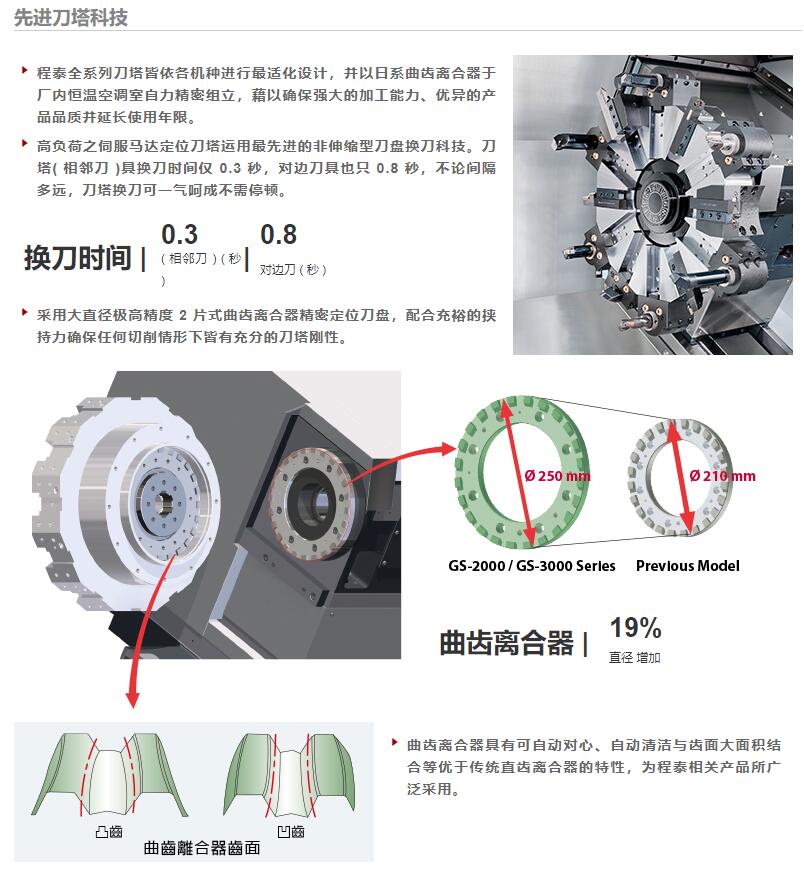 先进刀塔科技

程泰全系列刀塔皆依各机种进行最适化设计，并以日系曲齿离合器于厂内恒温空调室自力精密组立，藉以确保强大的加工能力、优异的产品品质并延长使用年限。

高负荷之伺服马达定位刀塔运用最先进的非伸缩型刀盘换刀科技。刀塔( 相邻刀 )具换刀时间仅 0.3 秒，对边刀具也只 0.8 秒，不论间隔多远，刀塔换刀可一气呵成不需停顿。

换刀时间 | 0.3 ( 相邻刀 ) ( 秒 ) | 0.8 对边刀 ( 秒 )

采用大直径极高精度 2 片式曲齿离合器精密定位刀盘，配合充裕的挟持力确保任何切削情形下皆有充分的刀塔刚性。

Ø 250 mm
Ø 210 mm
GS-2000 / GS-3000 Series
Previous Model

曲齿离合器 | 19% 直径 增加

凸齒
凹齒
曲齒離合器齒面

曲齿离合器具有可自动对心、自动清洁与齿面大面积结合等优于传统直齿离合器的特性，为程泰相关产品所广泛采用。